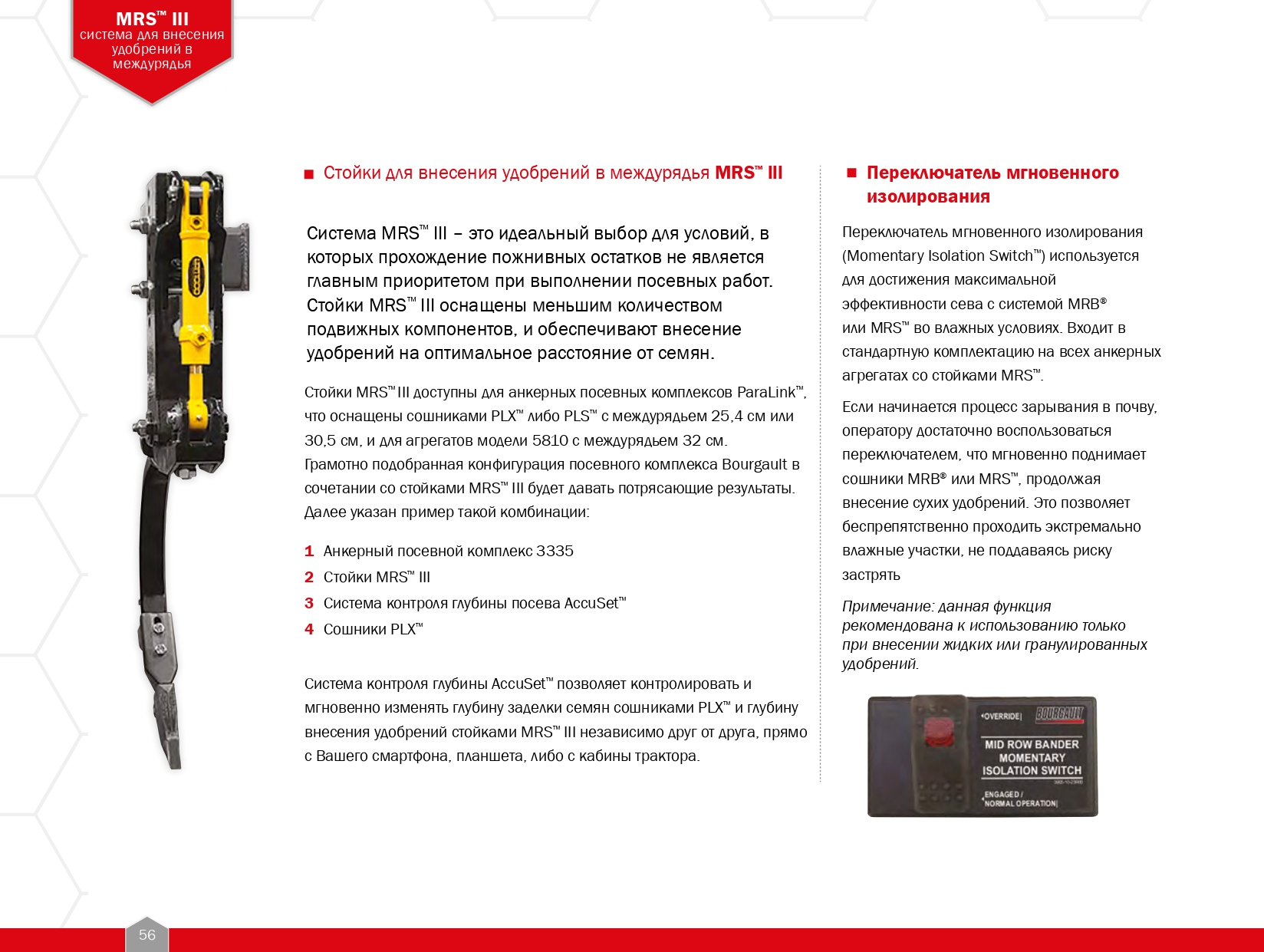 MRS™ III
система для внесения удобрений в междурядья

■ Стойки для внесения удобрений в междурядья MRS™ III

Система MRS™ III – это идеальный выбор для условий, в которых прохождение пожнивных остатков не является главным приоритетом при выполнении посевных работ. Стойки MRS™ III оснащены меньшим количеством подвижных компонентов, и обеспечивают внесение удобрений на оптимальное расстояние от семян.

Стойки MRS™ III доступны для анкерных посевных комплексов ParaLink™, что оснащены сошниками PLX™ либо PLS™ с междурядьем 25,4 см или 30,5 см, и для агрегатов модели 5810 с междурядьем 32 см. Грамотно подобранная конфигурация посевного комплекса Bourgault в сочетании со стойками MRS™ III будет давать потрясающие результаты. Далее указан пример такой комбинации:

1 Анкерный посевной комплекс 3335
2 Стойки MRS™ III
3 Система контроля глубины посева AccuSet™
4 Сошники PLX™

Система контроля глубины AccuSet™ позволяет контролировать и мгновенно изменять глубину заделки семян сошниками PLX™ и глубину внесения удобрений стойками MRS™ III независимо друг от друга, прямо с Вашего смартфона, планшета, либо с кабины трактора.

■ Переключатель мгновенного изолирования

Переключатель мгновенного изолирования (Momentary Isolation Switch™) используется для достижения максимальной эффективности сева с системой MRB® или MRS™ во влажных условиях. Входит в стандартную комплектацию на всех анкерных агрегатах со стойками MRS™.

Если начинается процесс зарывания в почву, оператору достаточно воспользоваться переключателем, что мгновенно поднимает сошники MRB® или MRS™, продолжая внесение сухих удобрений. Это позволяет беспрепятственно проходить экстремально влажные участки, не поддаваясь риску застрять

Примечание: данная функция рекомендована к использованию только при внесении жидких или гранулированных удобрений.

OVERRIDE
BOURGAULT
MID ROW BANDER MOMENTARY ISOLATION SWITCH
ENGAGED / NORMAL OPERATION

56